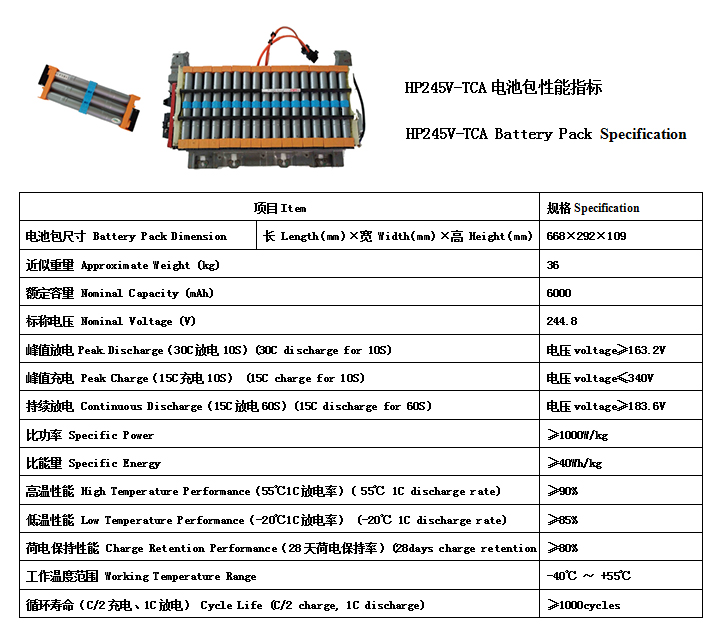 HP245V-TCA 电池包性能指标

HP245V-TCA Battery Pack Specification

| 项目 Item | | 规格 Specification |
|---|---|---|
| 电池包尺寸 Battery Pack Dimension | 长 Length(mm)×宽 Width(mm)×高 Height(mm) | 668×292×109 |
| 近似重量 Approximate Weight (kg) | | 36 |
| 额定容量 Nominal Capacity (mAh) | | 6000 |
| 标称电压 Nominal Voltage (V) | | 244.8 |
| 峰值放电 Peak Discharge (30C放电 10S) (30C discharge for 10S) | | 电压 voltage≥163.2V |
| 峰值充电 Peak Charge (15C充电 10S) (15C charge for 10S) | | 电压 voltage≤340V |
| 持续放电 Continuous Discharge (15C放电 60S) (15C discharge for 60S) | | 电压 voltage≥183.6V |
| 比功率 Specific Power | | ≥1000W/kg |
| 比能量 Specific Energy | | ≥40Wh/kg |
| 高温性能 High Temperature Performance (55℃1C放电率) (55℃ 1C discharge rate) | | ≥90% |
| 低温性能 Low Temperature Performance (-20℃1C放电率) (-20℃ 1C discharge rate) | | ≥85% |
| 荷电保持性能 Charge Retention Performance (28天荷电保持率) (28days charge retention | | ≥80% |
| 工作温度范围 Working Temperature Range | | -40℃ ~ +55℃ |
| 循环寿命 (C/2充电、1C放电) Cycle Life (C/2 charge, 1C discharge) | | ≥1000cycles |